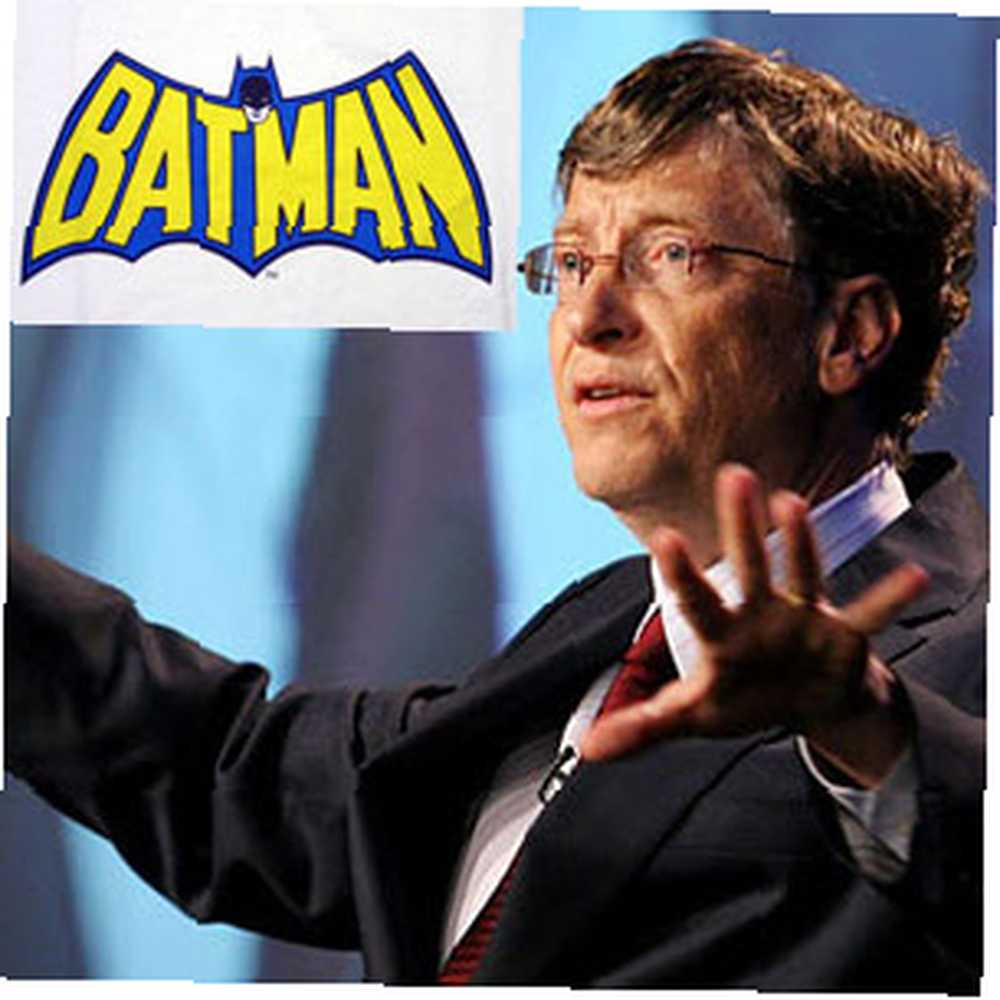 BATMAN
TM